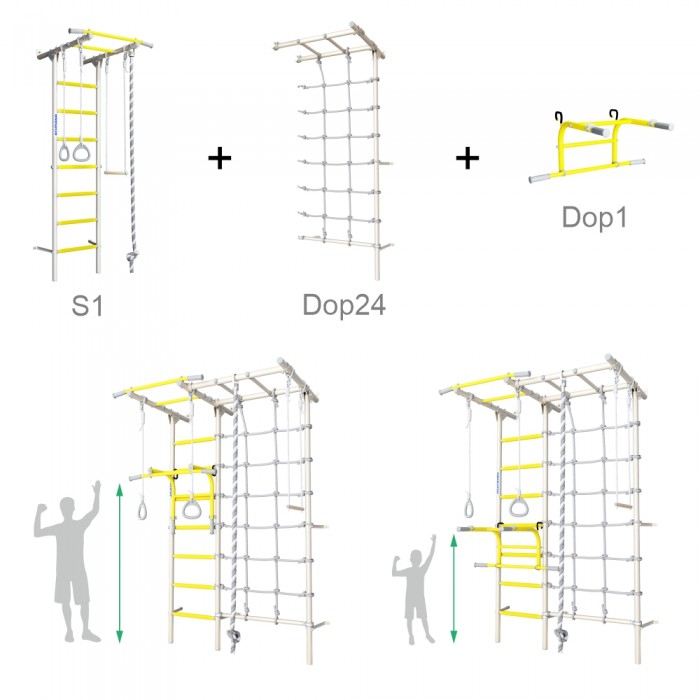 S1

+

Dop24

+

Dop1