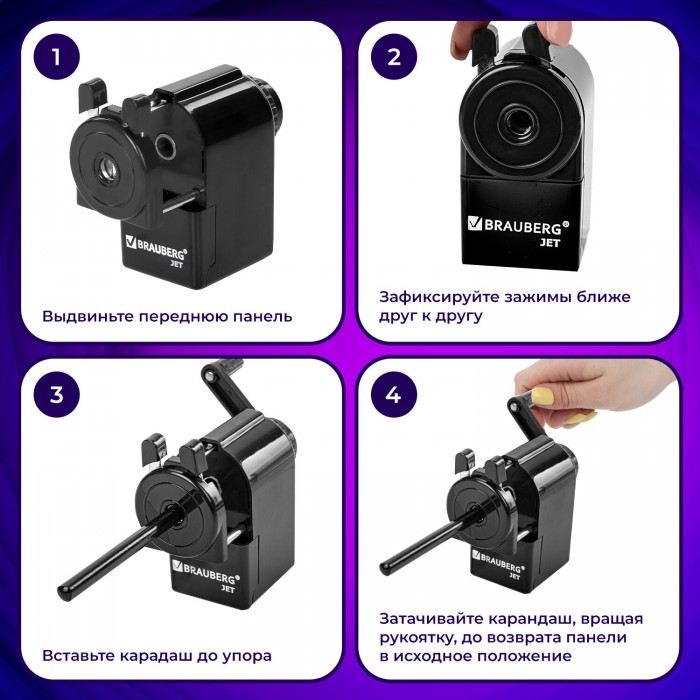 1

BRAUBERG® JET

Выдвиньте переднюю панель

2

BRAUBERG® JET

Зафиксируйте зажимы ближе друг к другу

3

BRAUBERG® JET

Вставьте карадаш до упора

4

BRAUBERG® JET

Затачивайте карандаш, вращая рукоятку, до возврата панели в исходное положение