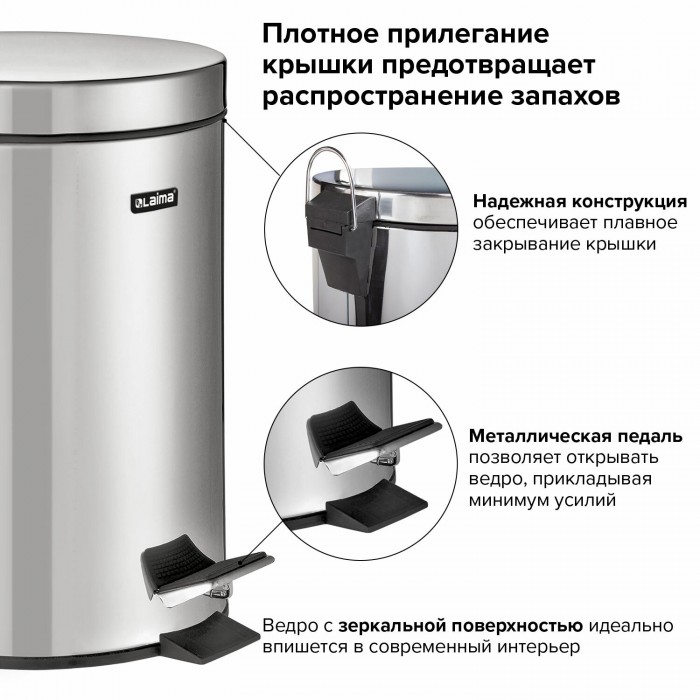 Плотное прилегание крышки предотвращает распространение запахов

Laima

Надежная конструкция обеспечивает плавное закрывание крышки

Металлическая педаль позволяет открывать ведро, прикладывая минимум усилий

Ведро с зеркальной поверхностью идеально впишется в современный интерьер