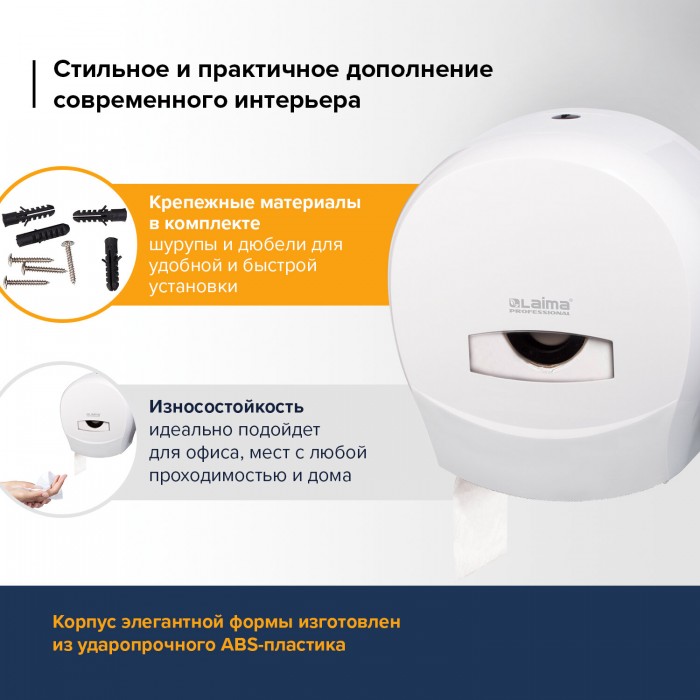 Стильное и практичное дополнение современного интерьера

Крепежные материалы в комплекте
шурупы и дюбели для удобной и быстрой установки

Laima
PROFESSIONAL

Износостойкость
идеально подойдет для офиса, мест с любой проходимостью и дома

Корпус элегантной формы изготовлен из ударопрочного ABS-пластика