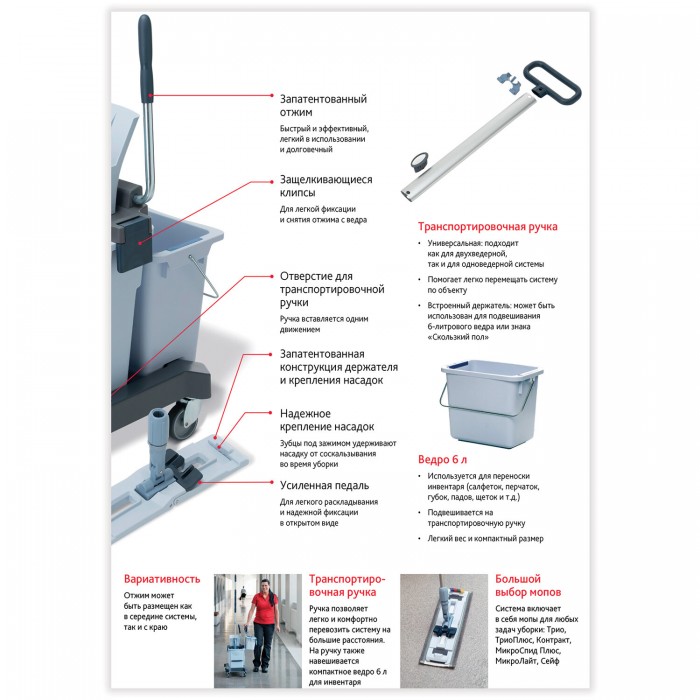 Запатентованный отжим

Быстрый и эффективный, легкий в использовании и долговечный

Защелкивающиеся клипсы

Для легкой фиксации и снятия отжима с ведра

Отверстие для транспортировочной ручки

Ручка вставляется одним движением

Запатентованная конструкция держателя и крепления насадок

Надежное крепление насадок

Зубцы под зажимом удерживают насадку от соскальзывания во время уборки

Усиленная педаль

Для легкого раскладывания и надежной фиксации в открытом виде

Транспортировочная ручка

• Универсальная: подходит как для двухведерной, так и для одноведерной системы

• Помогает легко перемещать систему по объекту

• Встроенный держатель: может быть использован для подвешивания 6-литрового ведра или знака «Скользкий пол»

Ведро 6 л

• Используется для переноски инвентаря (салфеток, перчаток, губок, падов, щеток и т.д.)

• Подвешивается на транспортировочную ручку

• Легкий вес и компактный размер

Вариативность

Отжим может быть размещен как в середине системы, так и с краю

Транспортировочная ручка

Ручка позволяет легко и комфортно перевозить систему на большие расстояния. На ручку также навешивается компактное ведро 6 л для инвентаря

Большой выбор мопов

Система включает в себя мопы для любых задач уборки: Трио, ТриоПлюс, Контракт, МикроСпид Плюс, МикроЛайт, Сейф