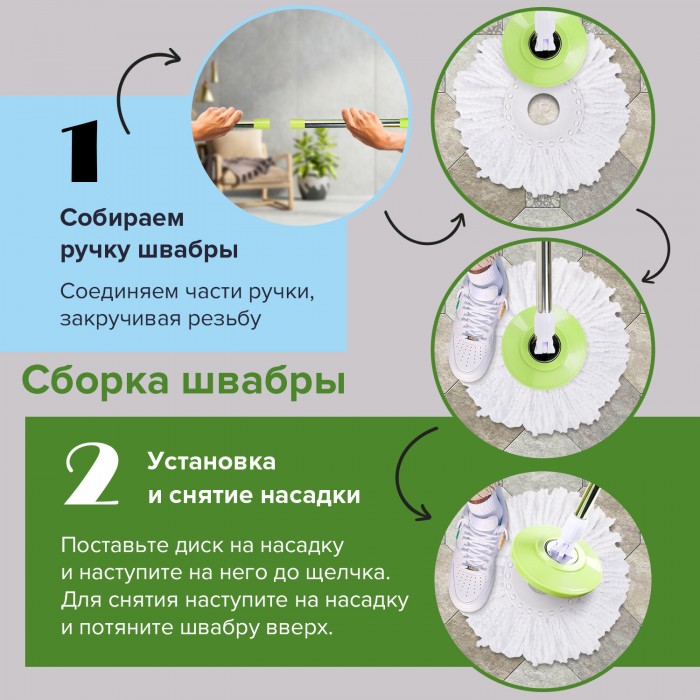 1

Собираем ручку швабры

Соединяем части ручки, закручивая резьбу

Сборка швабры

2

Установка и снятие насадки

Поставьте диск на насадку и наступите на него до щелчка. Для снятия наступите на насадку и потяните швабру вверх.