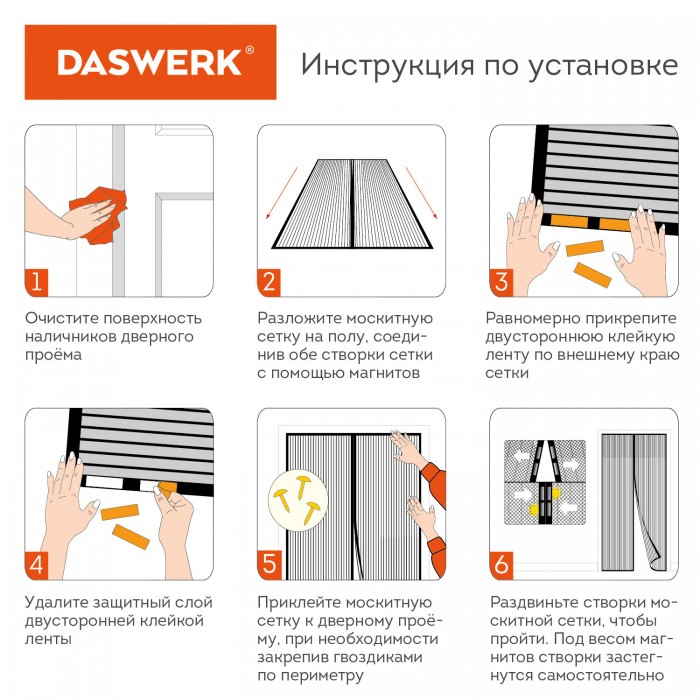 DASWERK®

Инструкция по установке

1

Очистите поверхность наличников дверного проёма

2

Разложите москитную сетку на полу, соединив обе створки сетки с помощью магнитов

3

Равномерно прикрепите двустороннюю клейкую ленту по внешнему краю сетки

4

Удалите защитный слой двусторонней клейкой ленты

5

Приклейте москитную сетку к дверному проёму, при необходимости закрепив гвоздиками по периметру

6

Раздвиньте створки москитной сетки, чтобы пройти. Под весом магнитов створки застегнутся самостоятельно