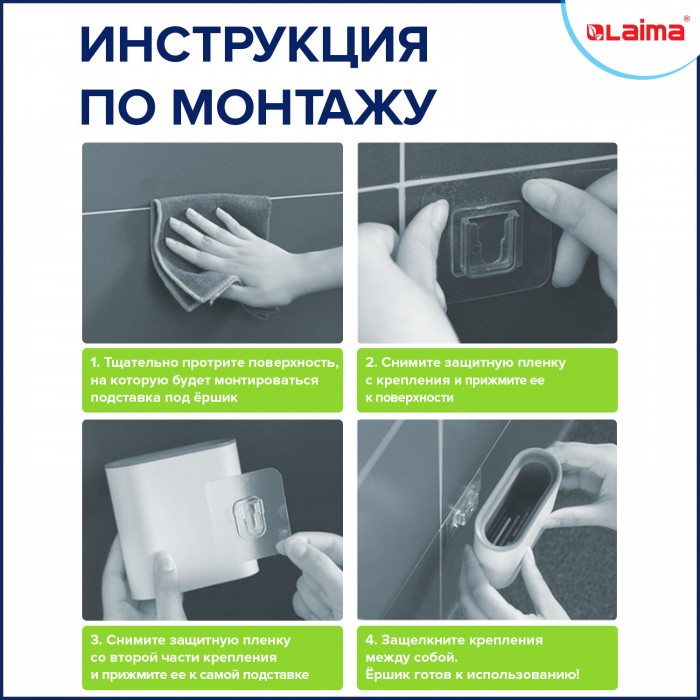 Laima®

ИНСТРУКЦИЯ ПО МОНТАЖУ

1. Тщательно протрите поверхность, на которую будет монтироваться подставка под ёршик

2. Снимите защитную пленку с крепления и прижмите ее к поверхности

3. Снимите защитную пленку со второй части крепления и прижмите ее к самой подставке

4. Защелкните крепления между собой. Ёршик готов к использованию!