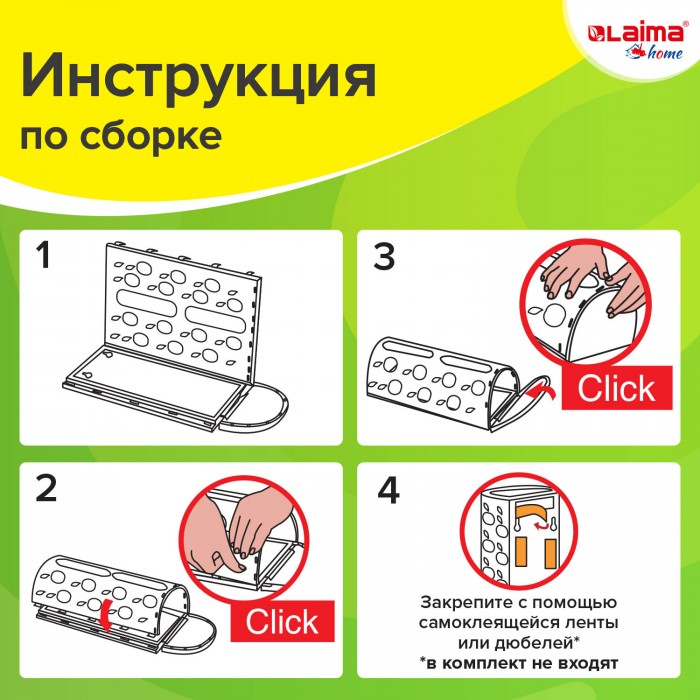 Laima® home

Инструкция по сборке

1

3

Click

2

Click

4

Закрепите с помощью самоклеящейся ленты или дюбелей*
*в комплект не входят