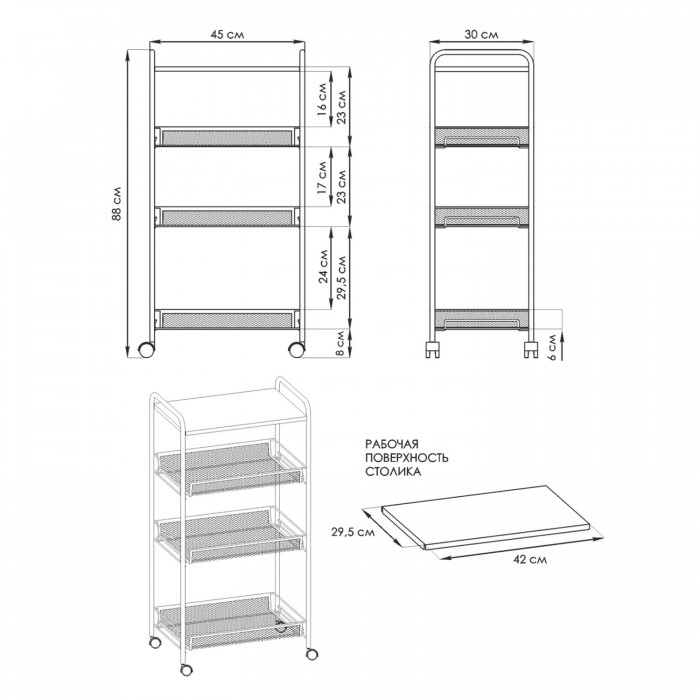 45 см

88 см

16 см

23 см

17 см

23 см

24 см

29,5 см

8 см

30 см

6 см

РАБОЧАЯ ПОВЕРХНОСТЬ СТОЛИКА

29,5 см

42 см