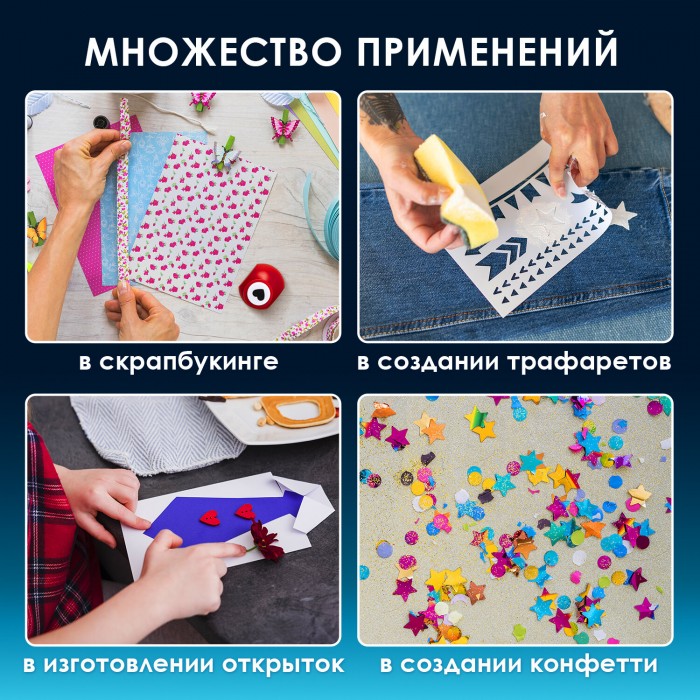 МНОЖЕСТВО ПРИМЕНЕНИЙ

в скрапбукинге

в создании трафаретов

в изготовлении открыток

в создании конфетти