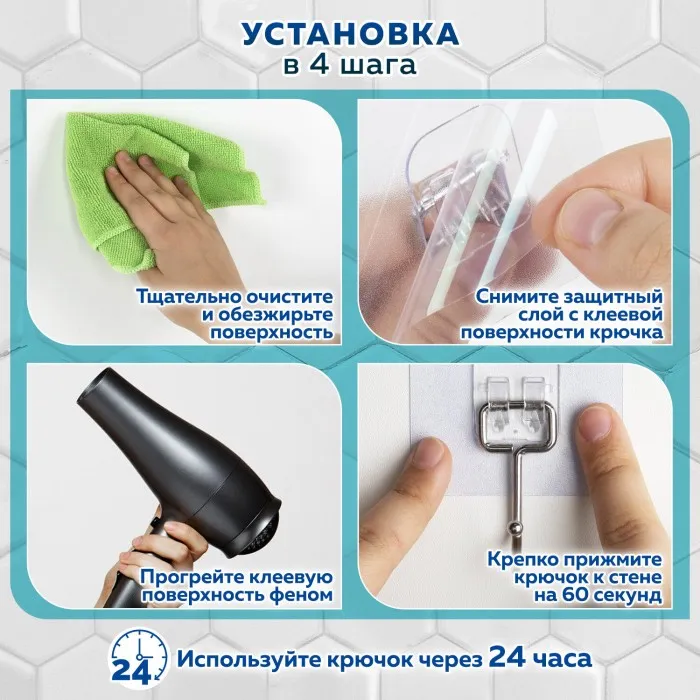 УСТАНОВКА
в 4 шага

Тщательно очистите и обезжирьте поверхность

Снимите защитный слой с клеевой поверхности крючка

Прогрейте клеевую поверхность феном

Крепко прижмите крючок к стене на 60 секунд

24

Используйте крючок через 24 часа