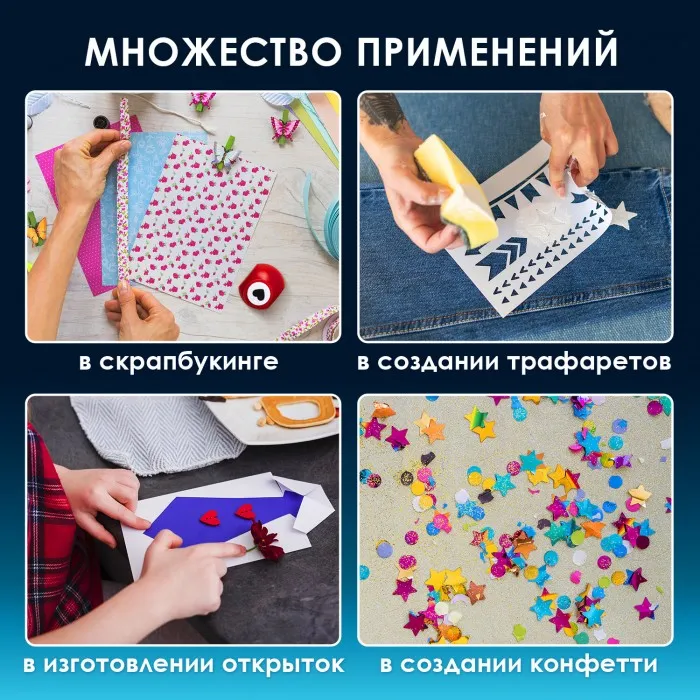 МНОЖЕСТВО ПРИМЕНЕНИЙ

в скрапбукинге

в создании трафаретов

в изготовлении открыток

в создании конфетти